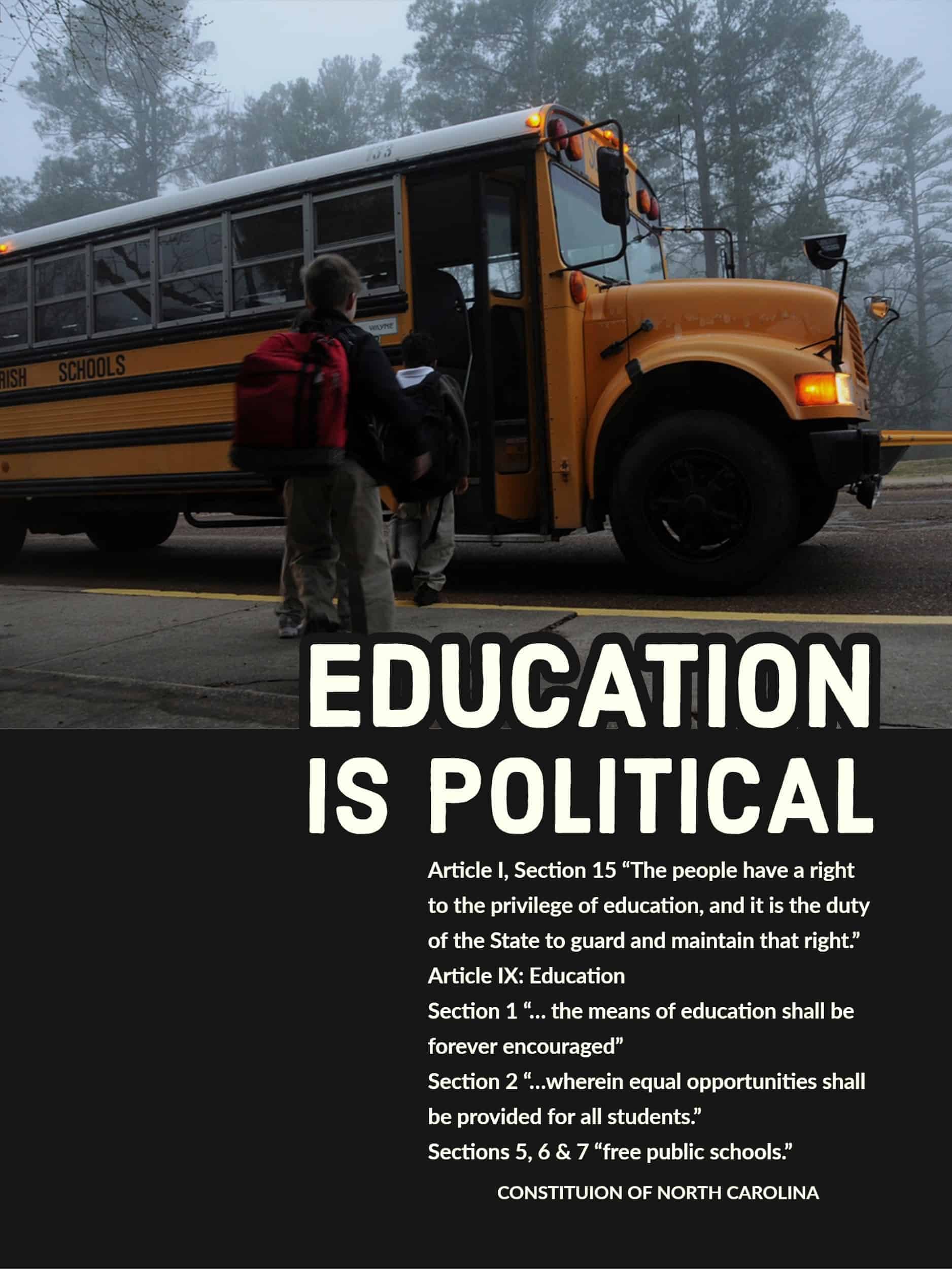 RISH SCHOOLS

EDUCATION IS POLITICAL

Article I, Section 15 “The people have a right to the privilege of education, and it is the duty of the State to guard and maintain that right.”
Article IX: Education
Section 1 “... the means of education shall be forever encouraged”
Section 2 “...wherein equal opportunities shall be provided for all students.”
Sections 5, 6 & 7 “free public schools.”

CONSTITUION OF NORTH CAROLINA